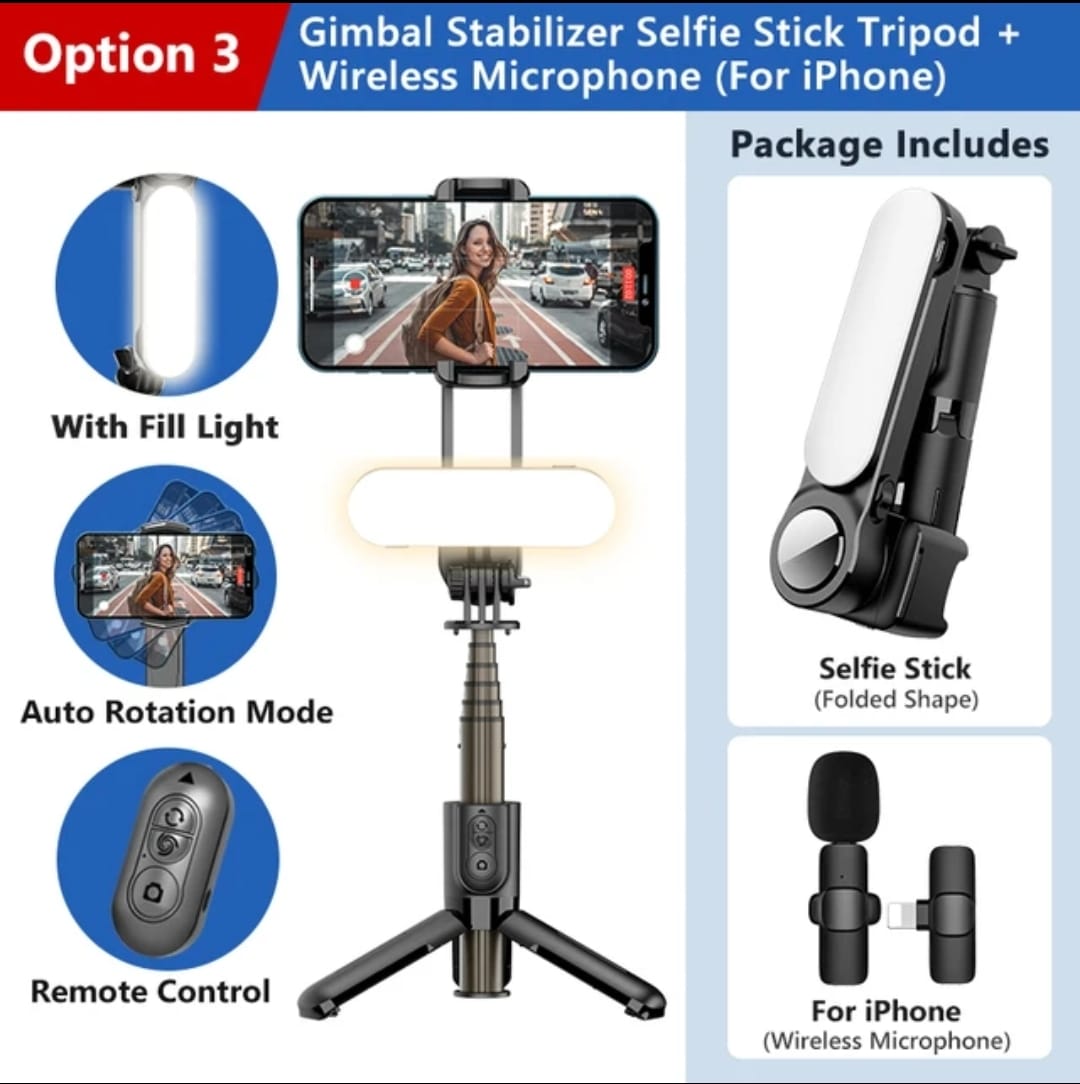 Option 3

Gimbal Stabilizer Selfie Stick Tripod + Wireless Microphone (For iPhone)

With Fill Light

Auto Rotation Mode

Remote Control

Package Includes

Selfie Stick
(Folded Shape)

For iPhone
(Wireless Microphone)